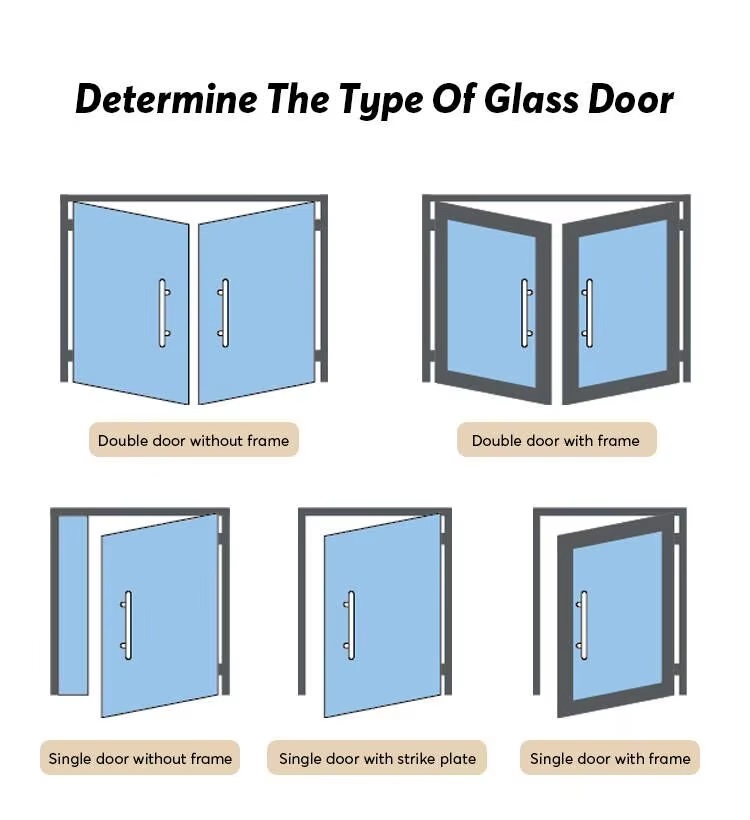 Determine The Type Of Glass Door

Double door without frame

Double door with frame

Single door without frame

Single door with strike plate

Single door with frame