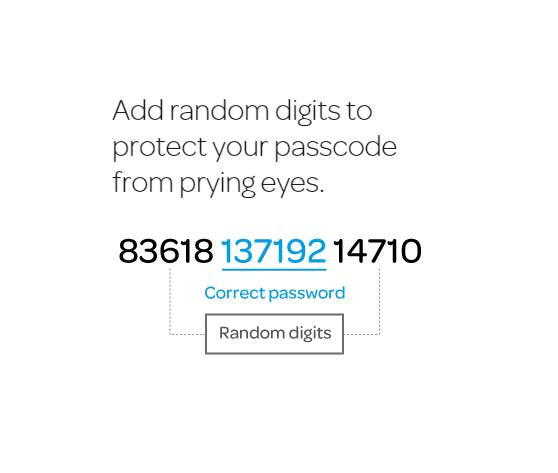 Add random digits to protect your passcode from prying eyes.

83618 137192 14710

Correct password

Random digits